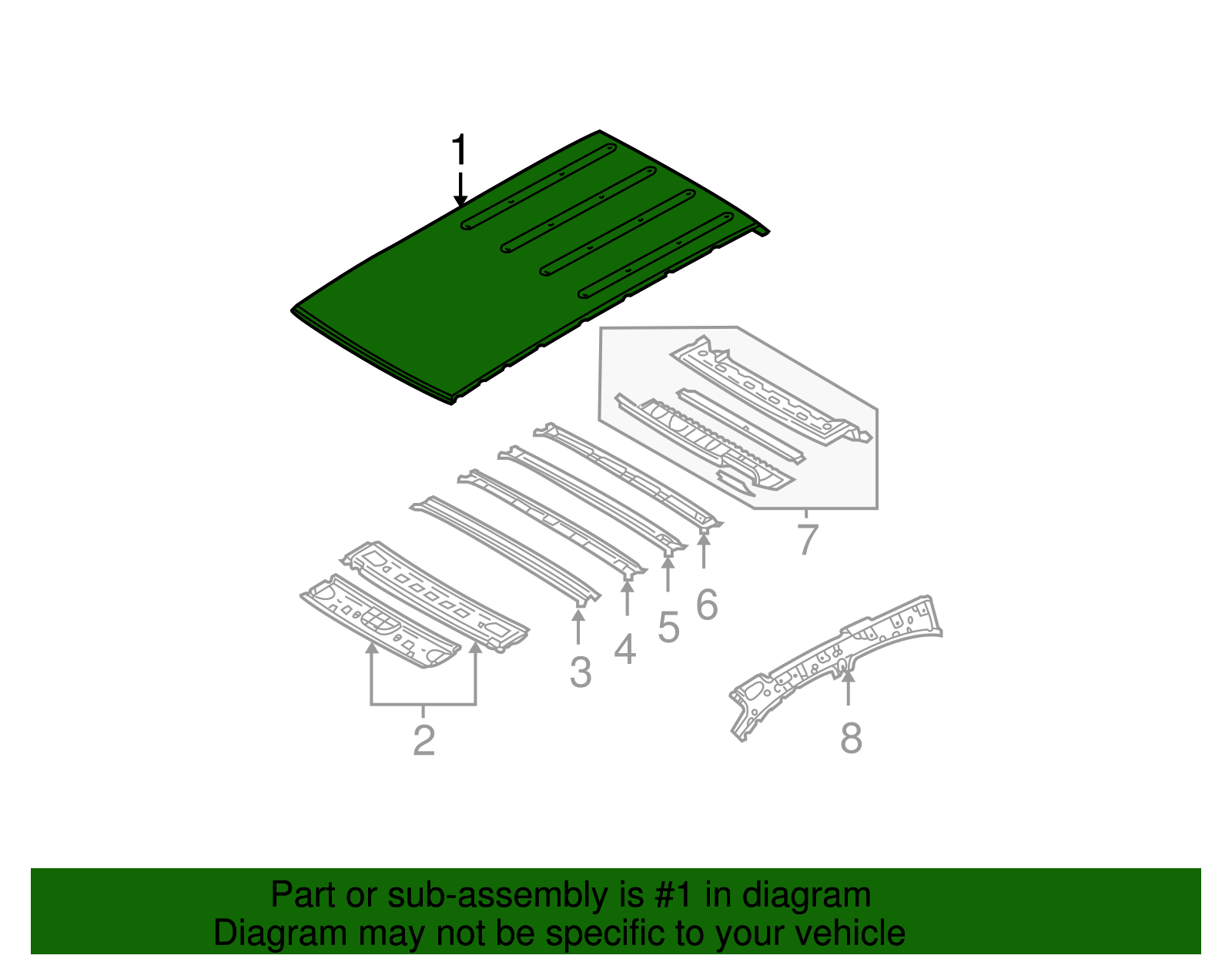 1

7

6

5

4

3

2

8

Part or sub-assembly is #1 in diagram
Diagram may not be specific to your vehicle