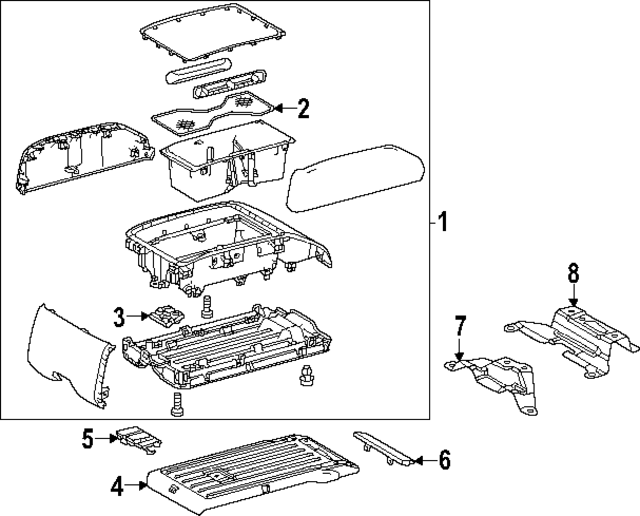 2
1
8
3
7
5
6
4