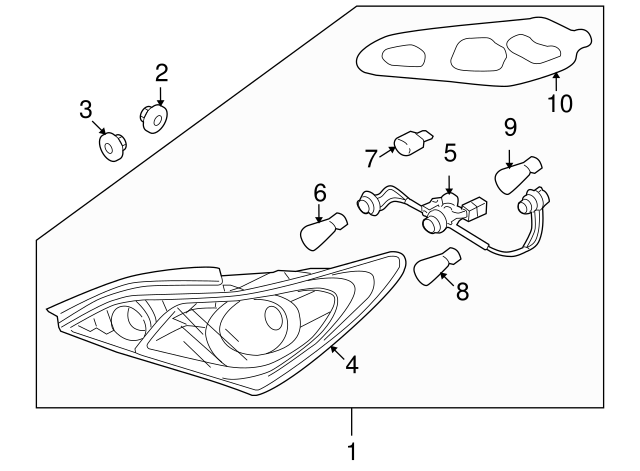 2
3
10
9
7
5
6
8
4
1