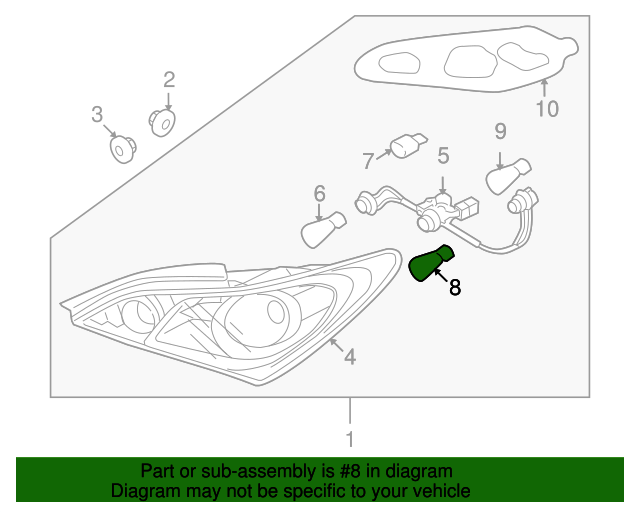 2
3
10
9
7
5
6
8
4
1

Part or sub-assembly is #8 in diagram
Diagram may not be specific to your vehicle