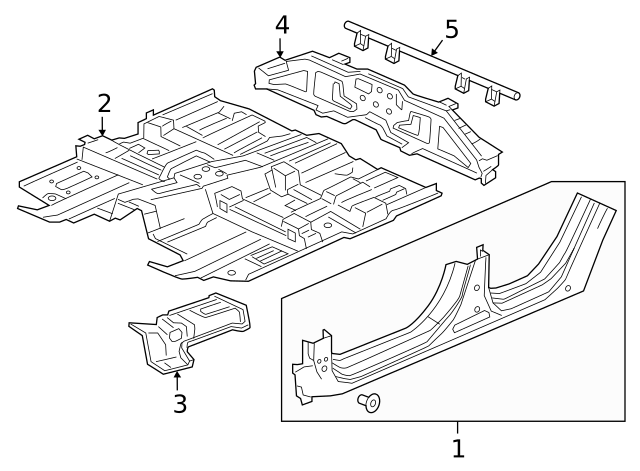 4
5
2
3
1