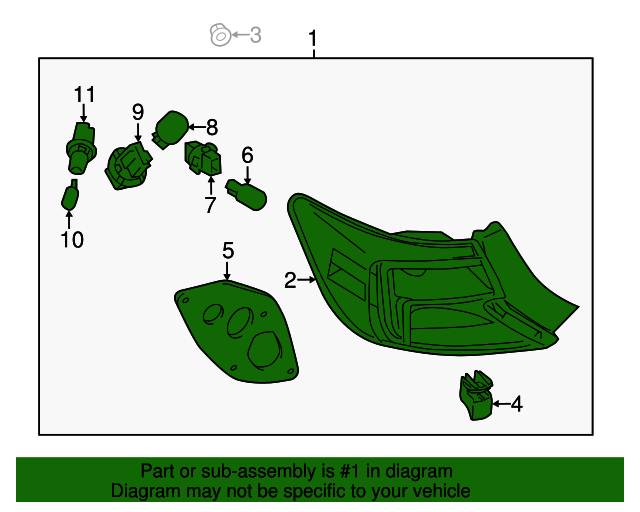 3
1
11
9
8
6
7
10
5
2
4

Part or sub-assembly is #1 in diagram
Diagram may not be specific to your vehicle