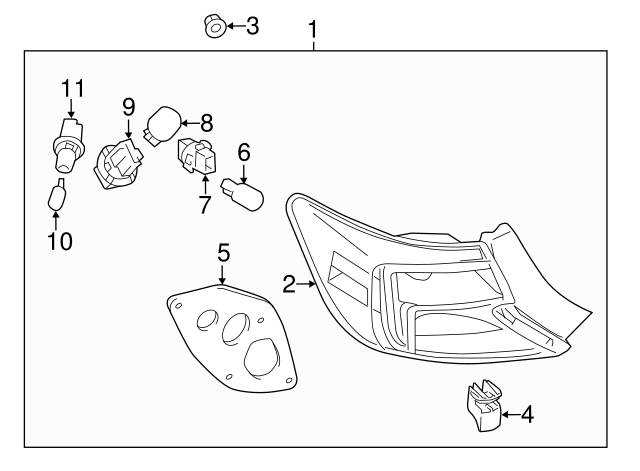 3
1
11
9
8
6
7
10
5
2
4