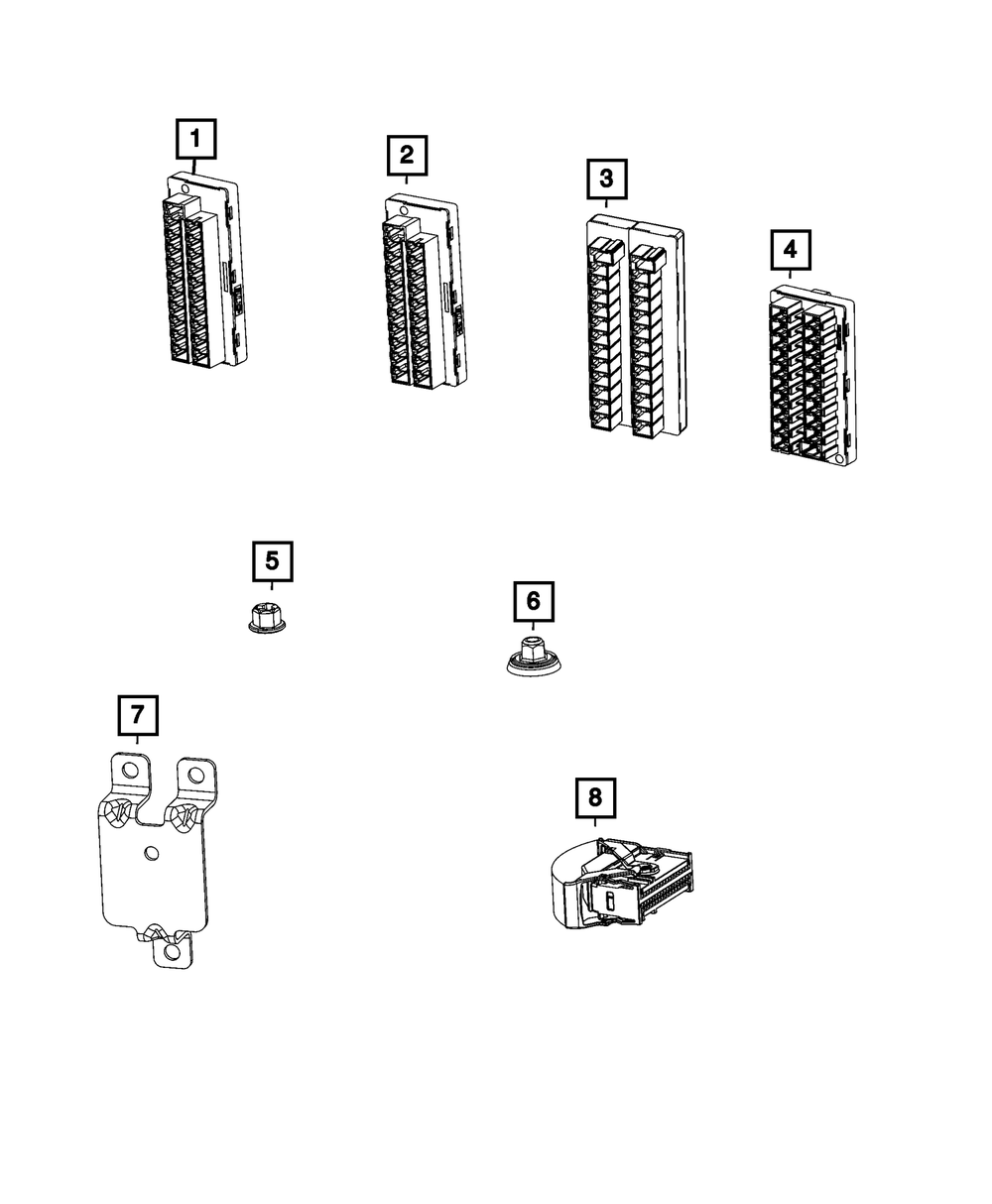 1
2
3
4
5
6
7
8