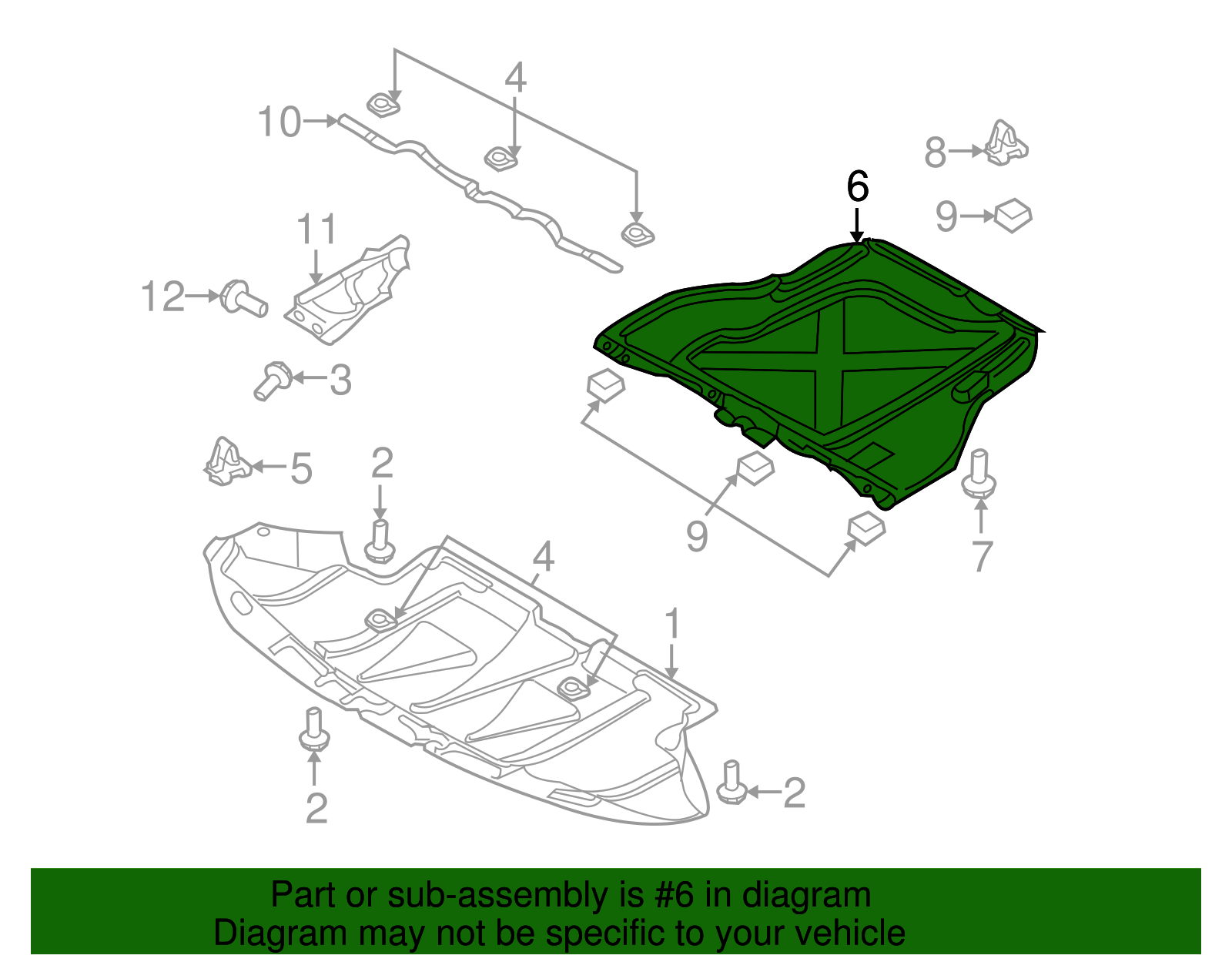 4
10
8
6
9
11
12
3
5
2
9
7
4
1
2
2

Part or sub-assembly is #6 in diagram
Diagram may not be specific to your vehicle