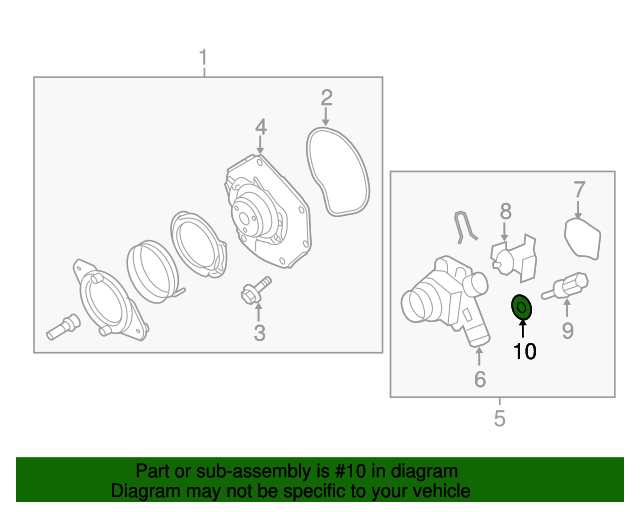 1
2
4
3
7
8
9
10
6
5

Part or sub-assembly is #10 in diagram
Diagram may not be specific to your vehicle