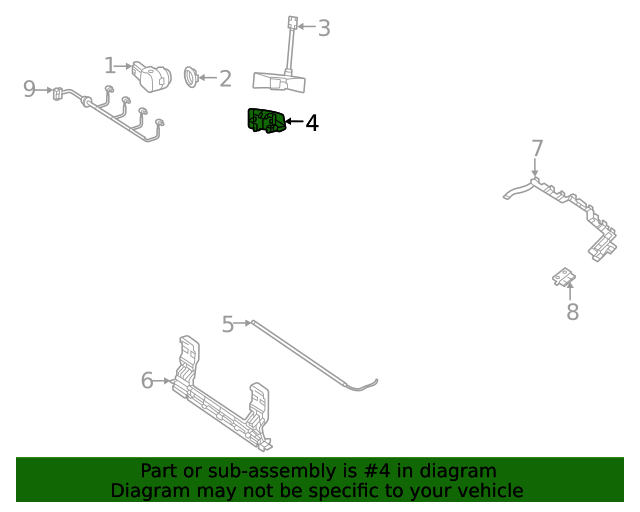 3
1
2
9
4
7
8
5
6

Part or sub-assembly is #4 in diagram
Diagram may not be specific to your vehicle