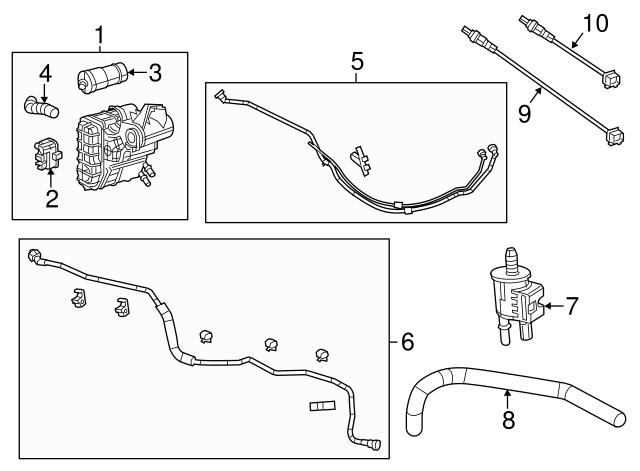 1
4
3
2
5
10
9
6
7
8