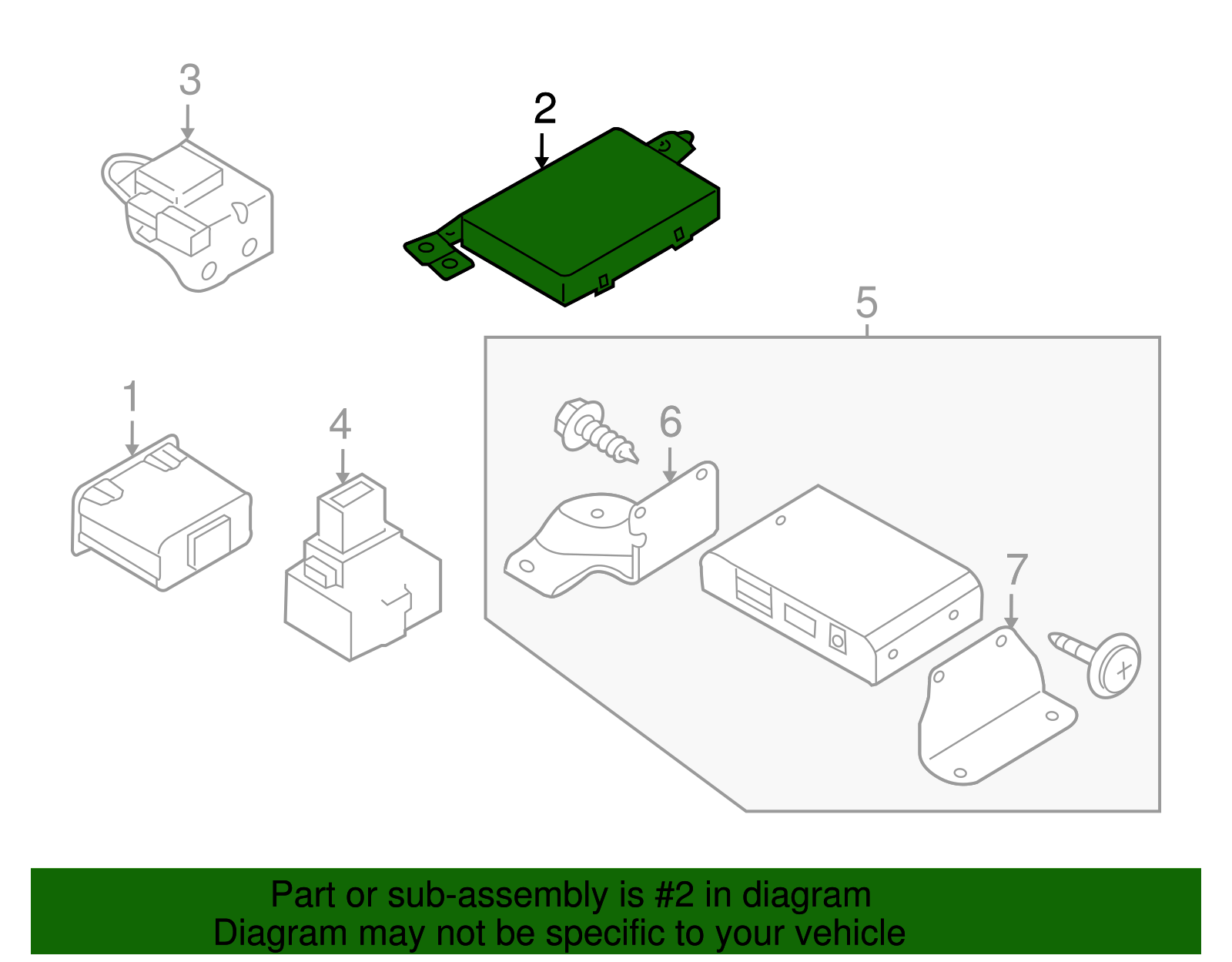 3

2

5

1

4

6

7

Part or sub-assembly is #2 in diagram
Diagram may not be specific to your vehicle