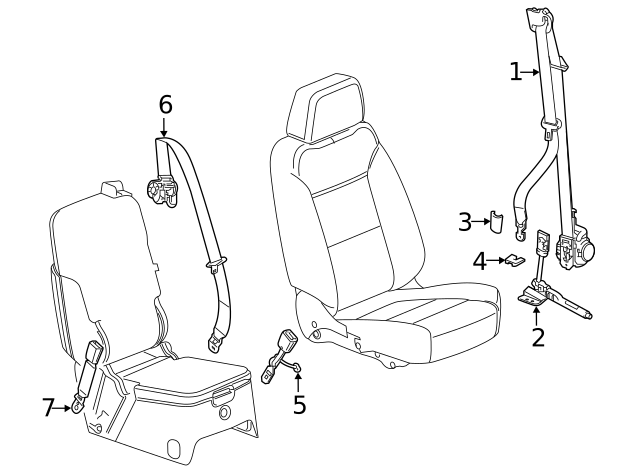 1
6
3
4
2
5
7