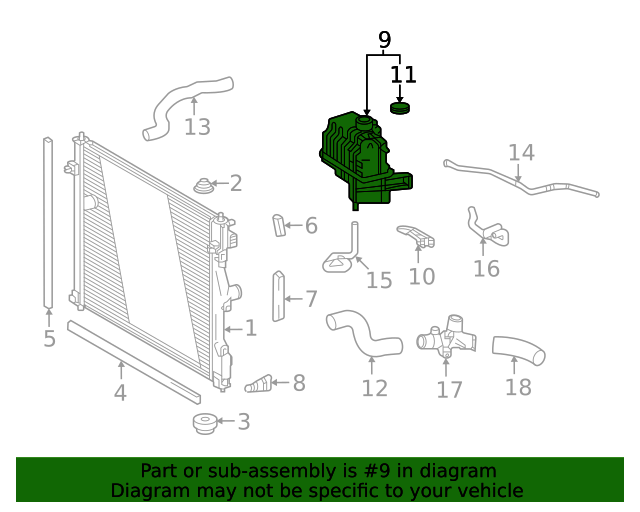 9
11
13
14
2
6
15
10
16
7
5
1
12
17
18
4
8
3

Part or sub-assembly is #9 in diagram
Diagram may not be specific to your vehicle