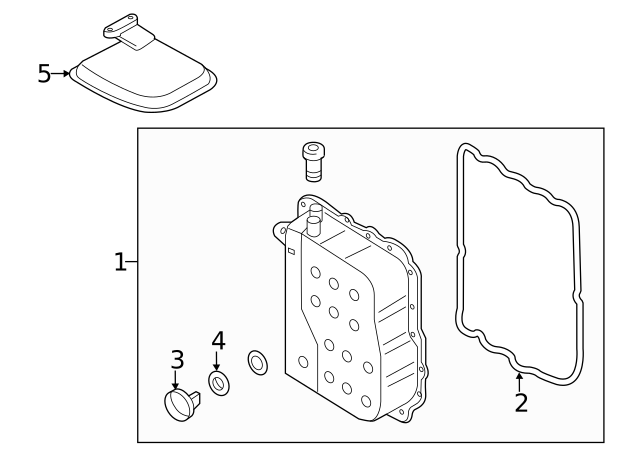 5
1
4
3
2