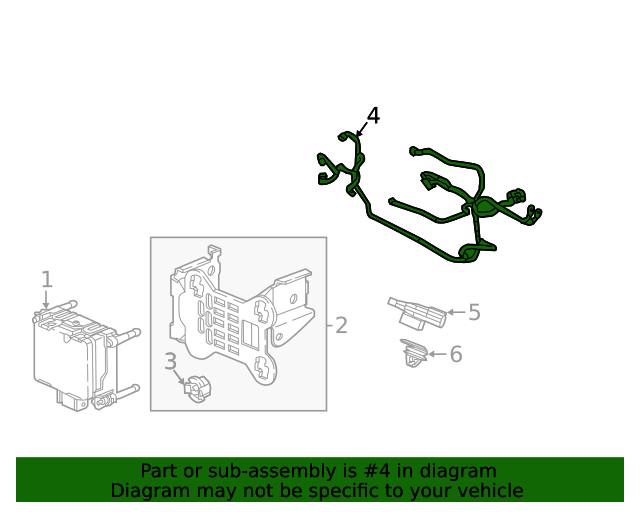 4
1
2
3
5
6
Part or sub-assembly is #4 in diagram
Diagram may not be specific to your vehicle