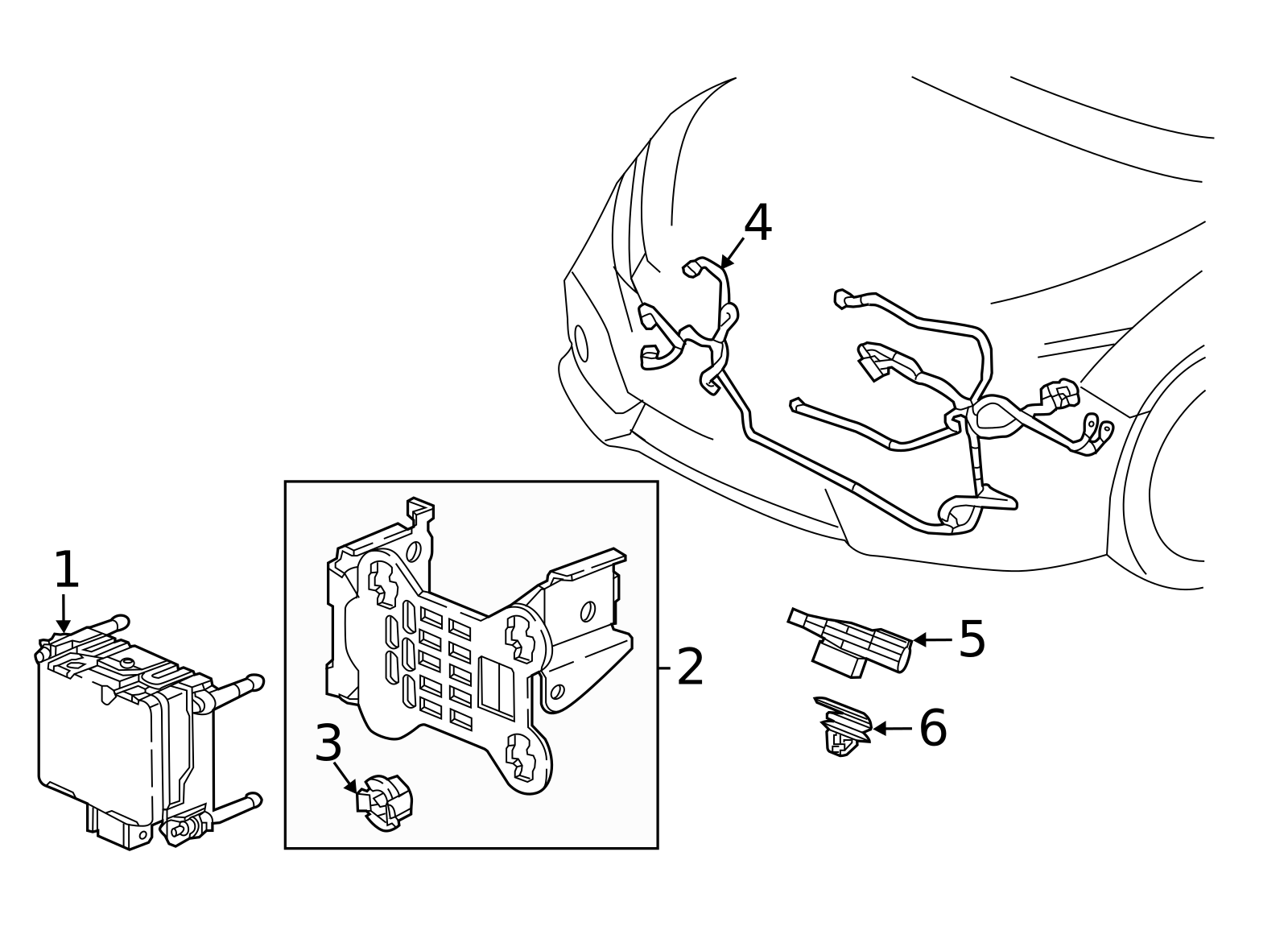 4
1
2
3
5
6