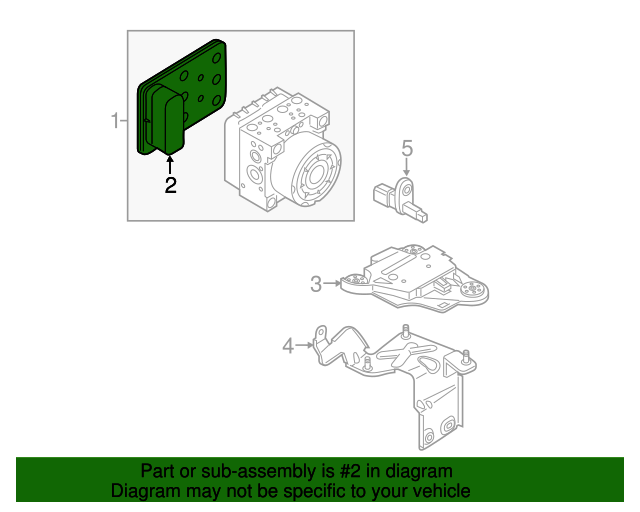 1
2
5
3
4
Part or sub-assembly is #2 in diagram
Diagram may not be specific to your vehicle