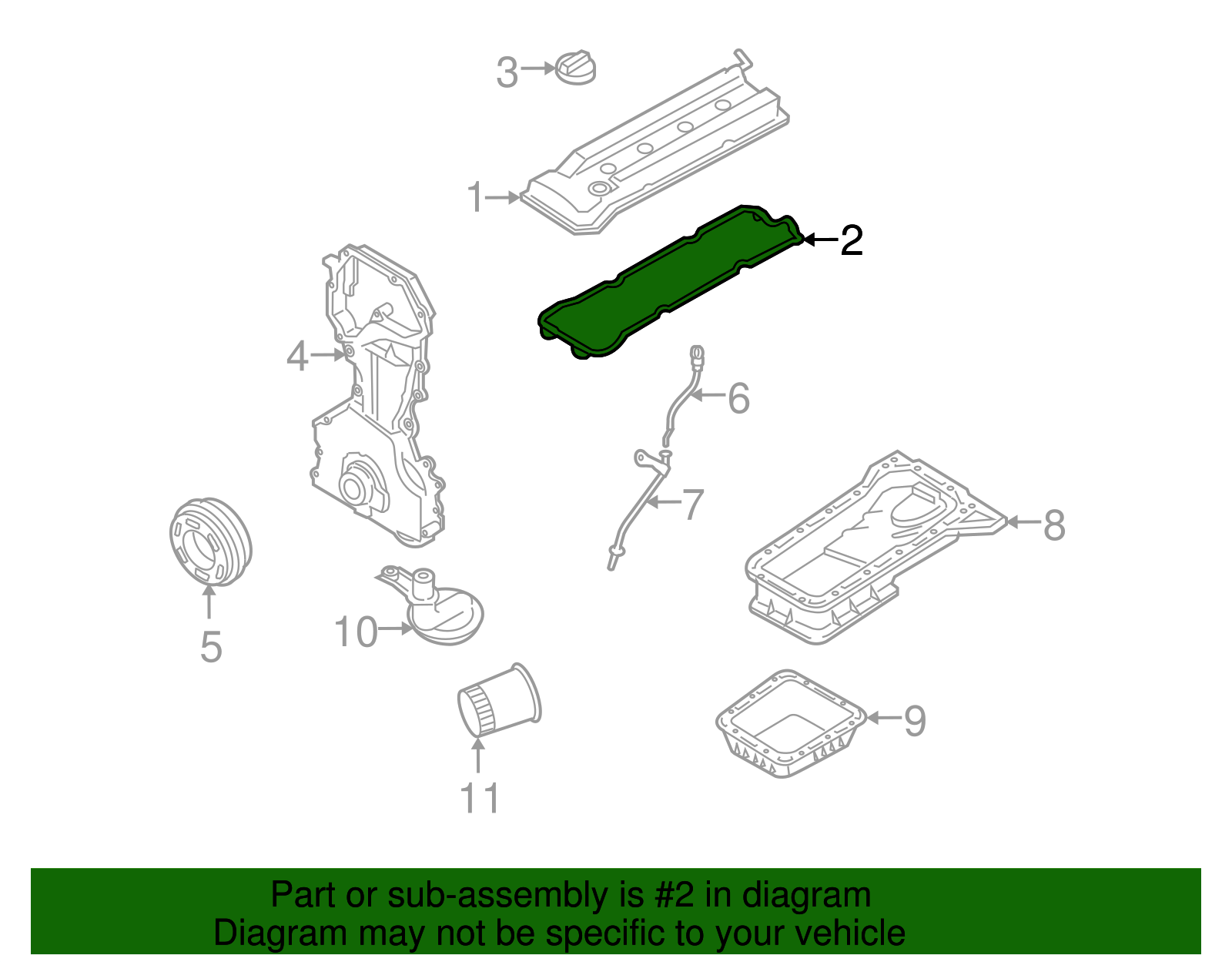 3
1
2
4
6
7
8
5
10
9
11

Part or sub-assembly is #2 in diagram
Diagram may not be specific to your vehicle