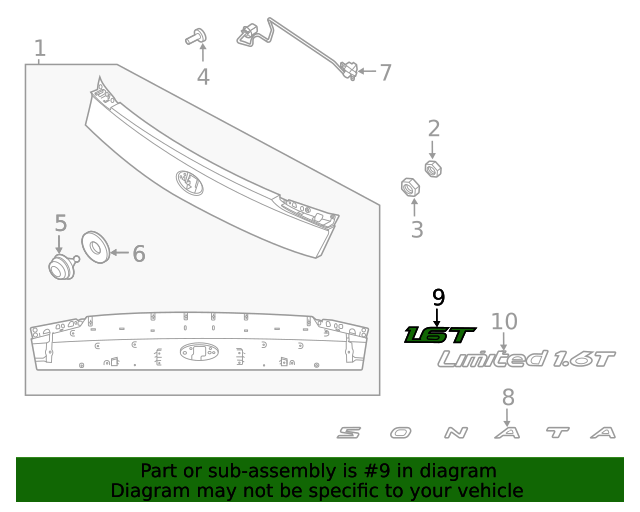 1
4
7
2
3
5
6
9
1.6T
10
Limited 1.6T
8
SONATA

Part or sub-assembly is #9 in diagram
Diagram may not be specific to your vehicle