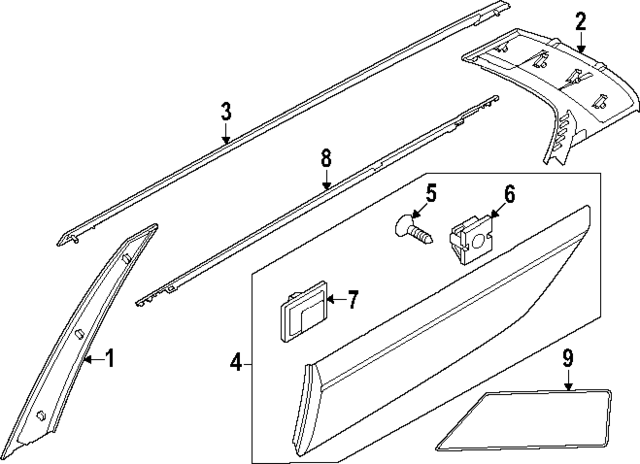 2
3
8
5
6
7
1
4
9