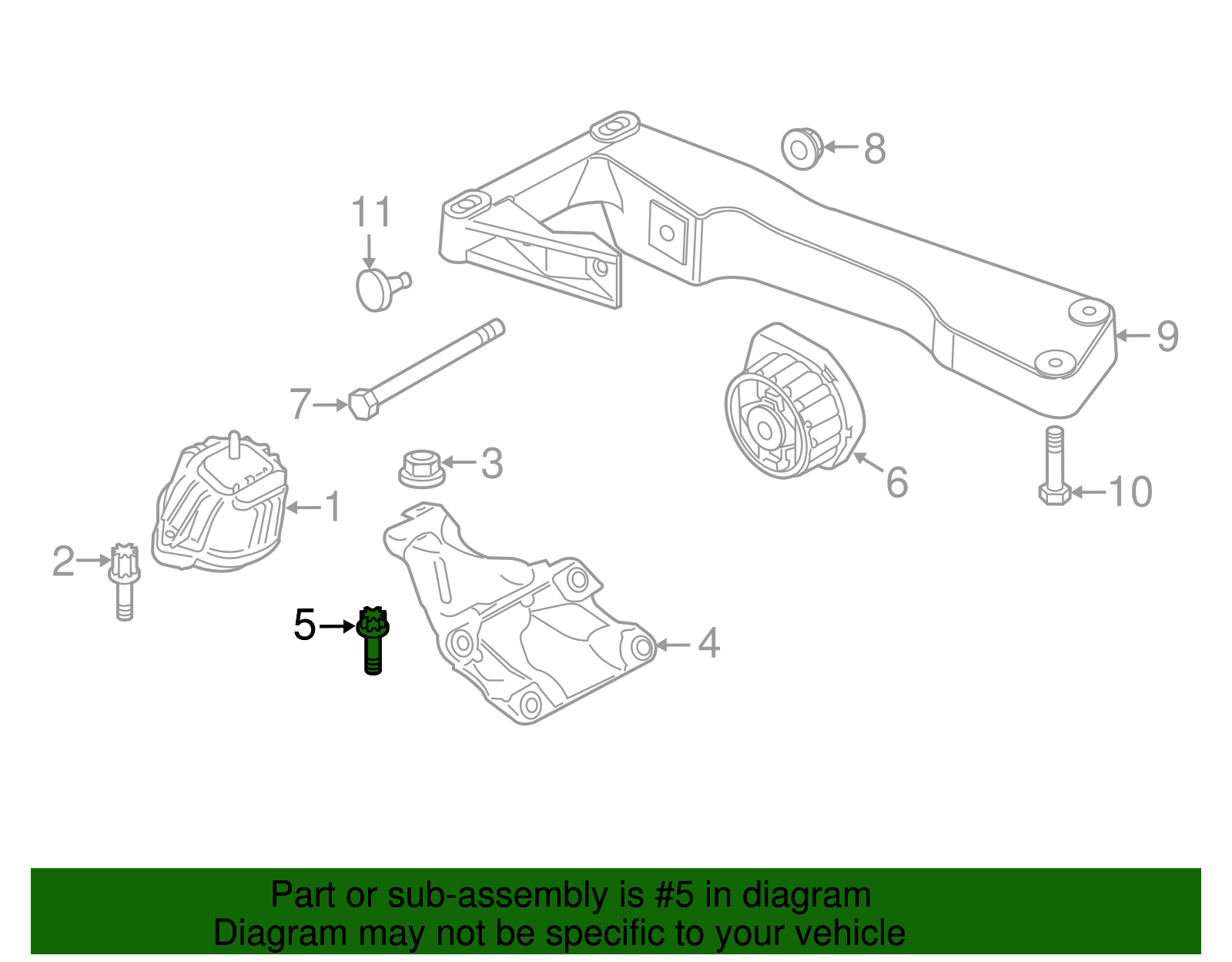 8

11

9

7

3

6

10

1

2

5

4

Part or sub-assembly is #5 in diagram
Diagram may not be specific to your vehicle