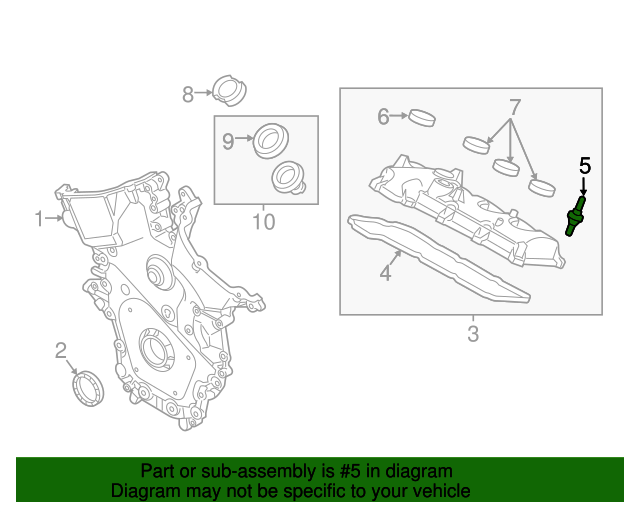 8
9
10
1
2
6
7
5
4
3

Part or sub-assembly is #5 in diagram
Diagram may not be specific to your vehicle