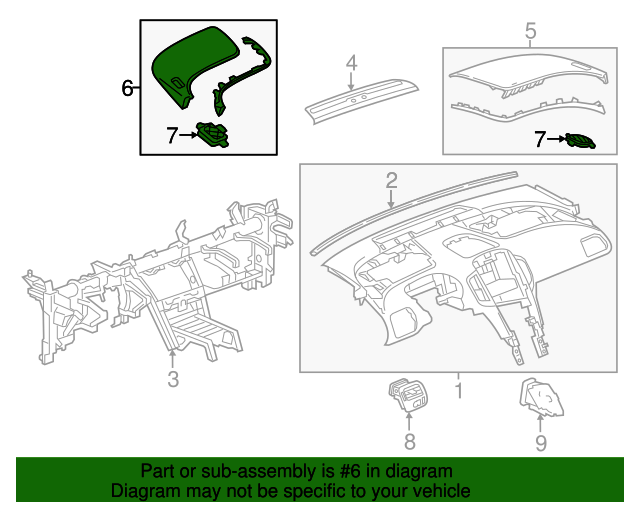 6
7
4
5
7
2
3
1
8
9
Part or sub-assembly is #6 in diagram
Diagram may not be specific to your vehicle