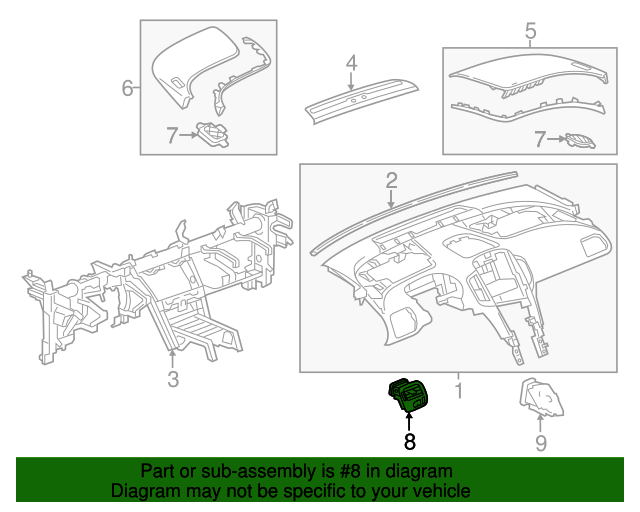 6
7
4
5
7
2
3
1
8
9
Part or sub-assembly is #8 in diagram
Diagram may not be specific to your vehicle