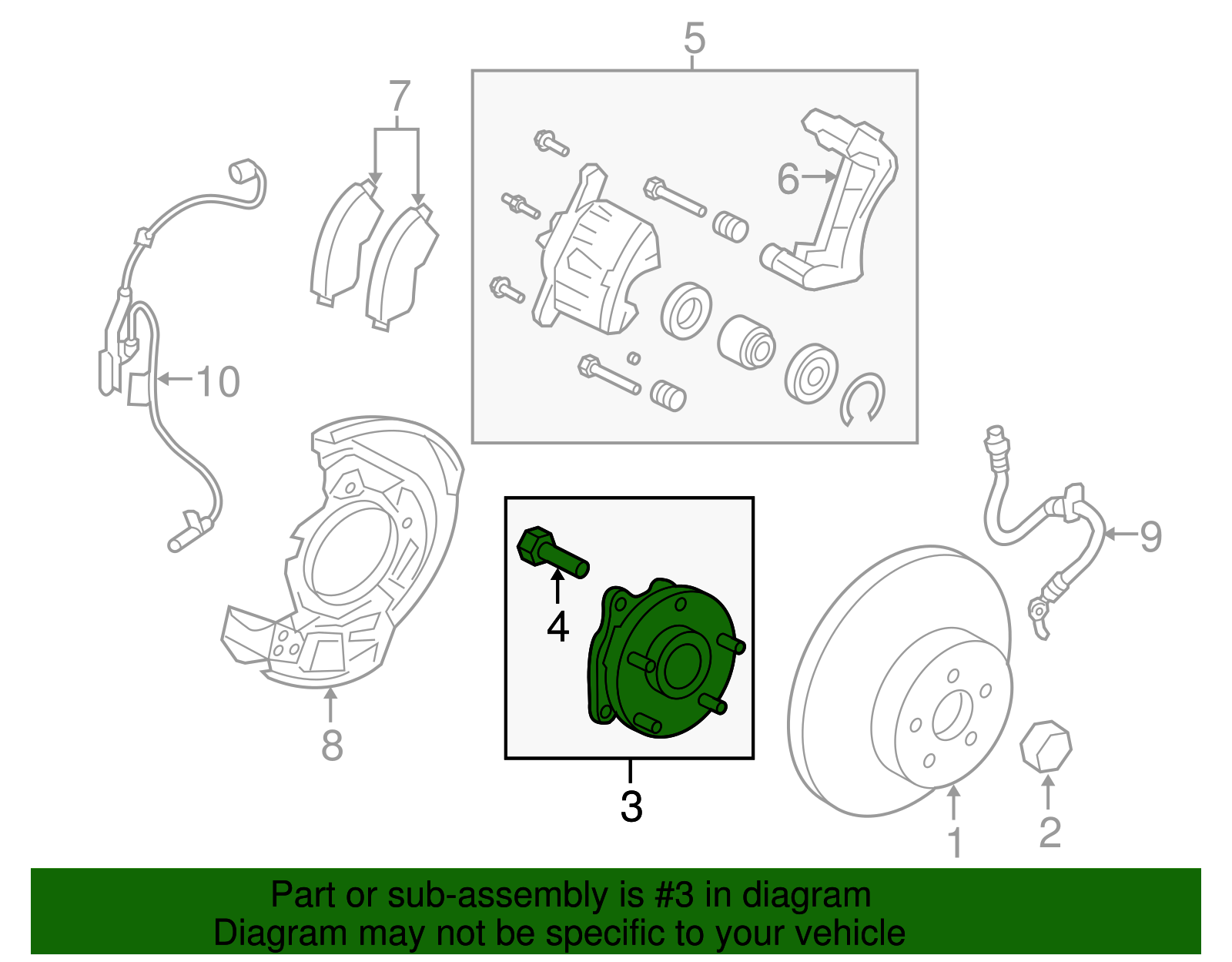 5
7
6
10
9
4
8
3
1
2

Part or sub-assembly is #3 in diagram
Diagram may not be specific to your vehicle