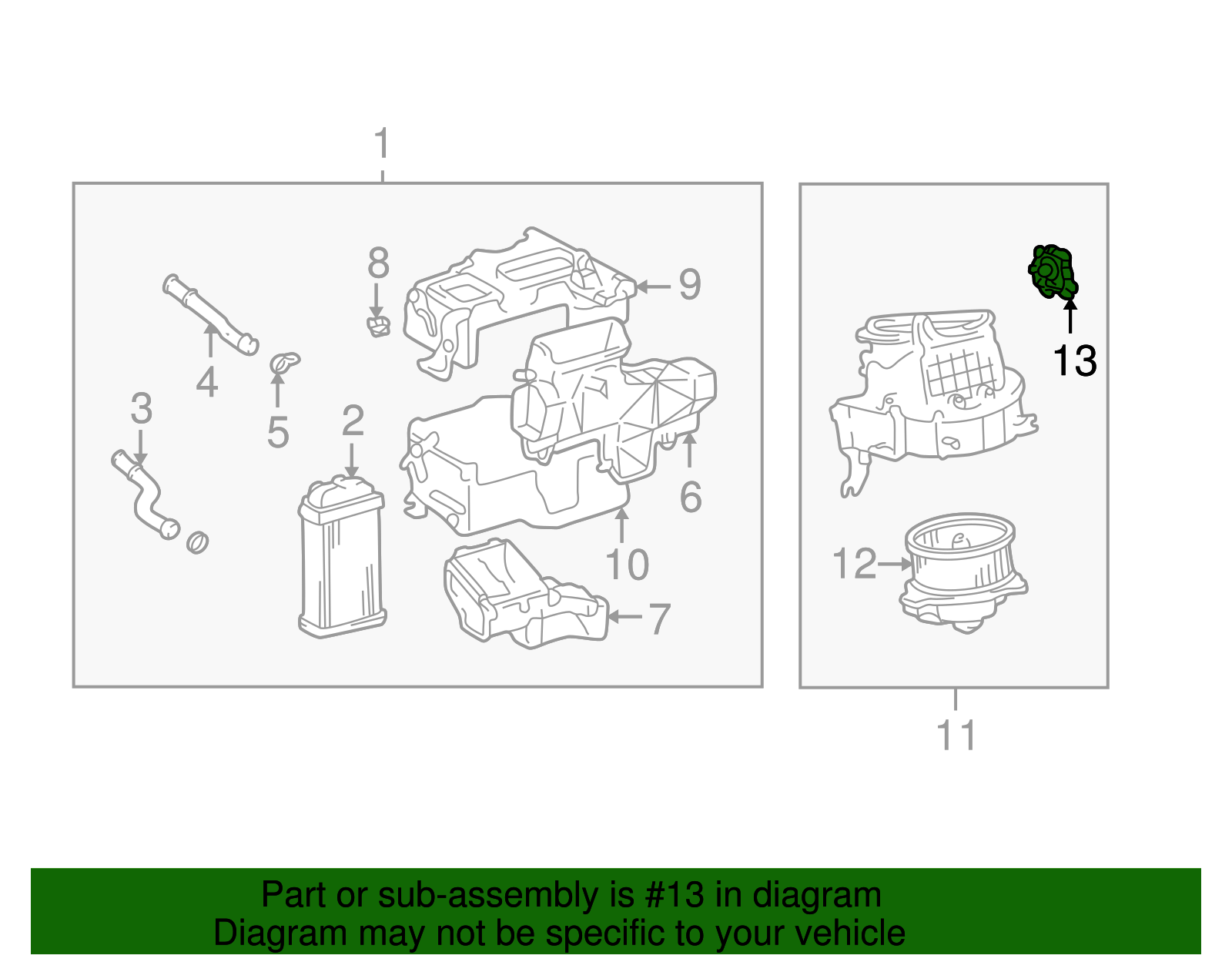 1
8
9
4
5
3
2
6
10
7
13
12
11

Part or sub-assembly is #13 in diagram
Diagram may not be specific to your vehicle