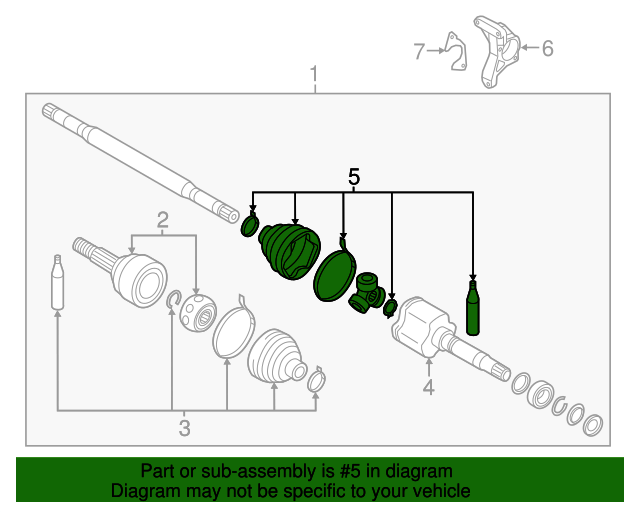 7
6
1
5
2
4
3

Part or sub-assembly is #5 in diagram
Diagram may not be specific to your vehicle