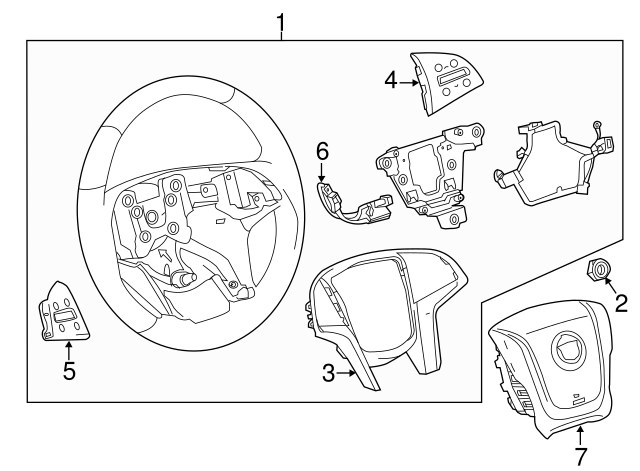 1
4
6
2
5
3
7