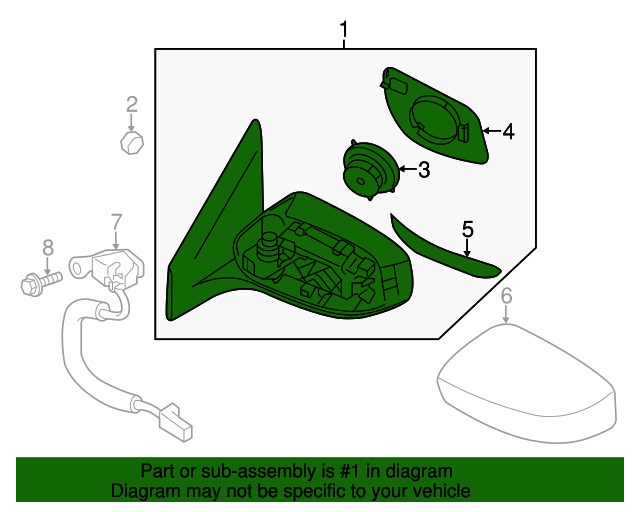 1
2
4
3
7
5
8
6
Part or sub-assembly is #1 in diagram
Diagram may not be specific to your vehicle