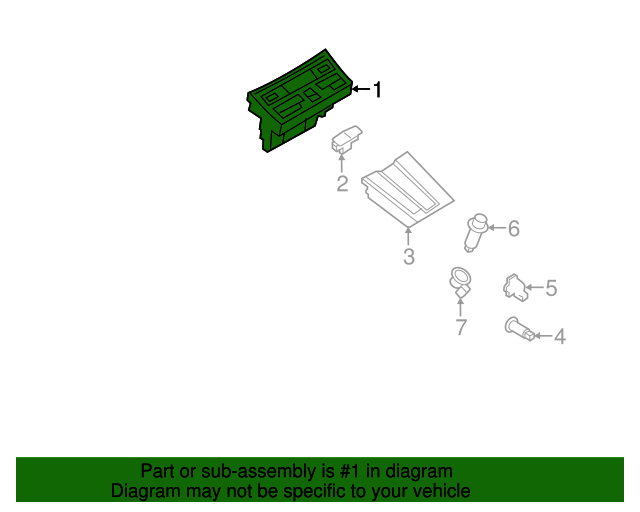 1
2
3
6
5
7
4

Part or sub-assembly is #1 in diagram
Diagram may not be specific to your vehicle