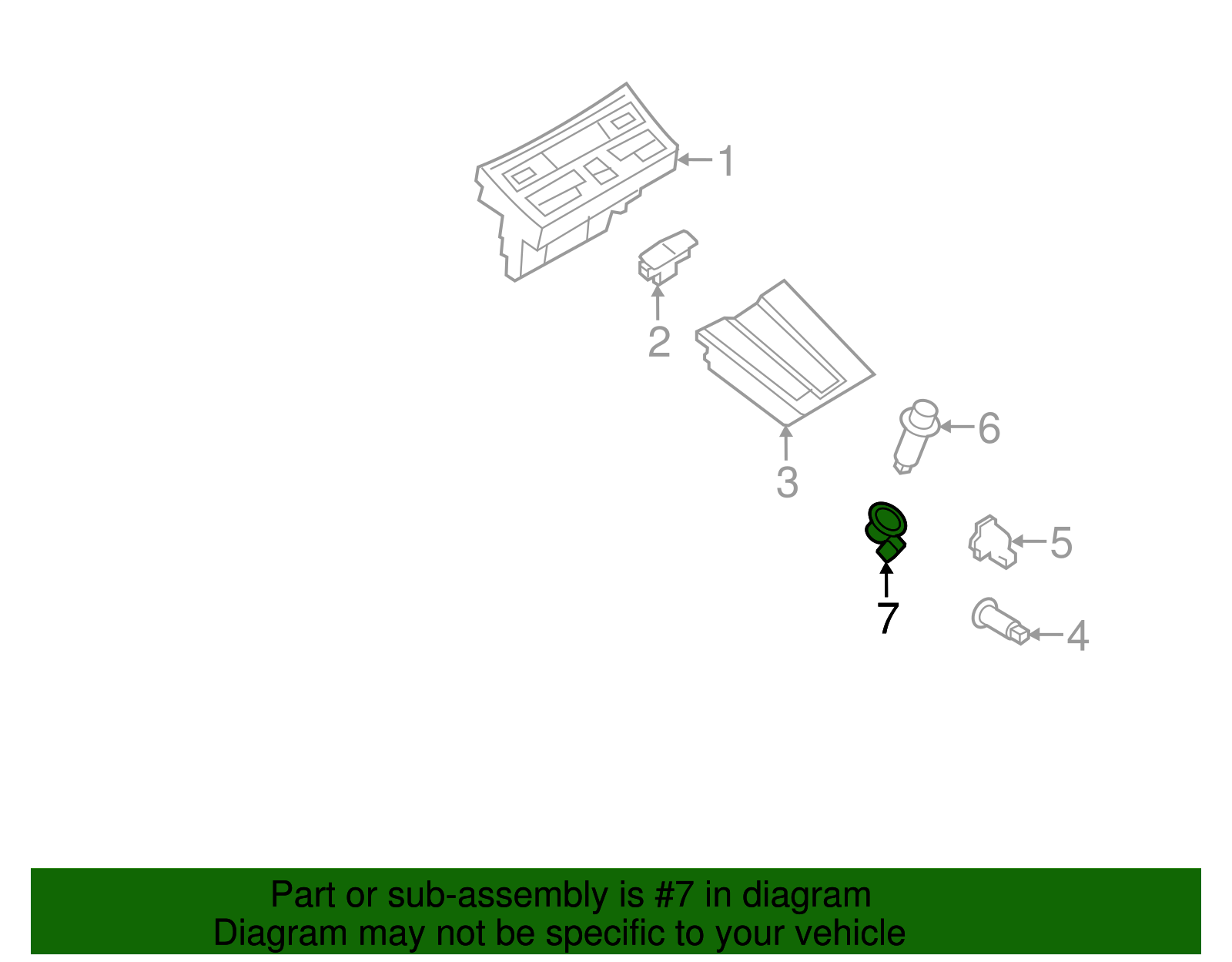 1
2
3
6
5
7
4

Part or sub-assembly is #7 in diagram
Diagram may not be specific to your vehicle