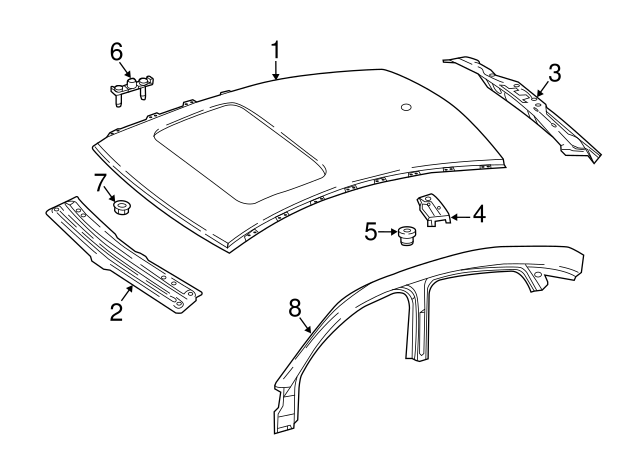 6
1
3
7
4
5
2
8