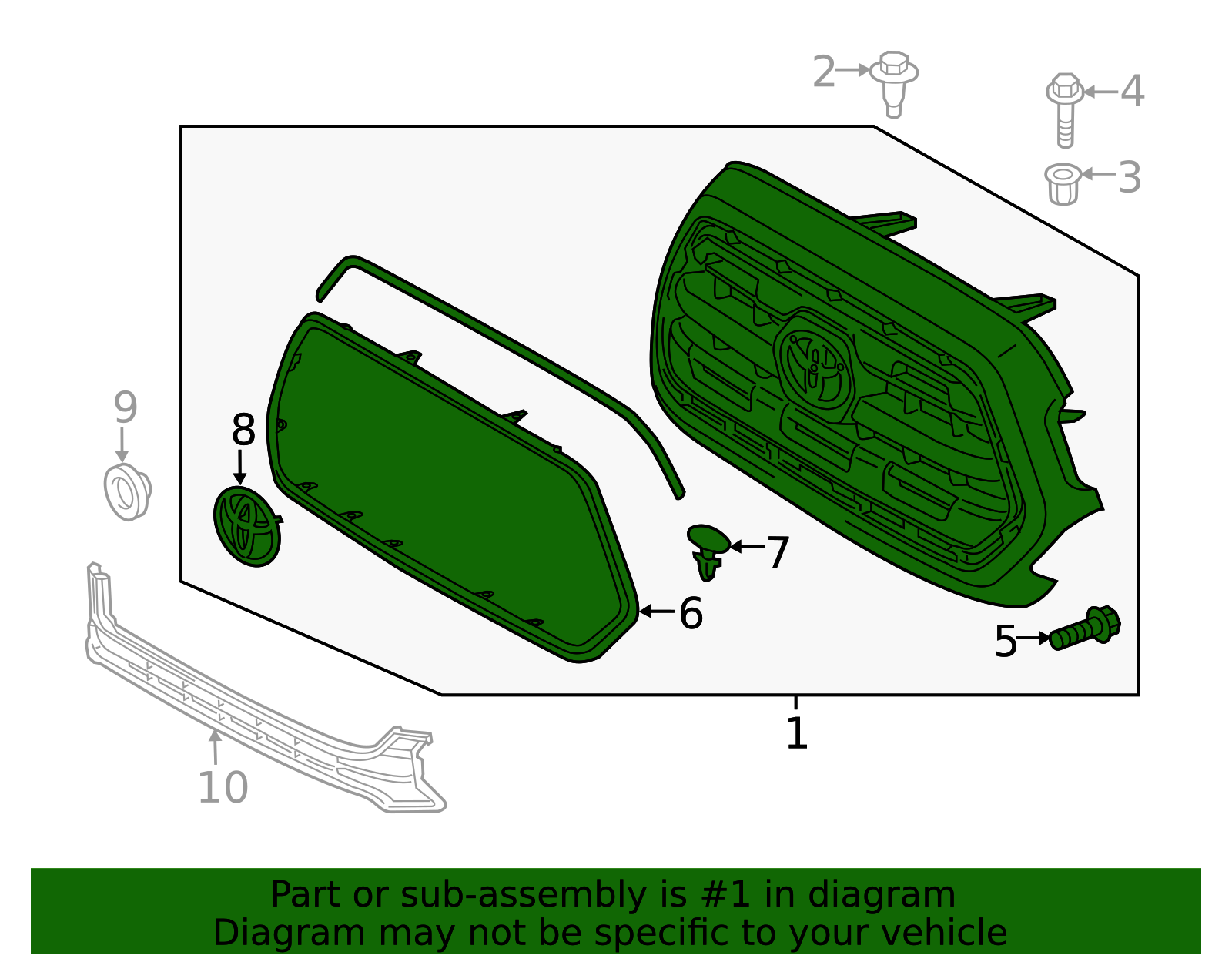 2
4
3
9
8
7
6
5
1
10

Part or sub-assembly is #1 in diagram
Diagram may not be specific to your vehicle