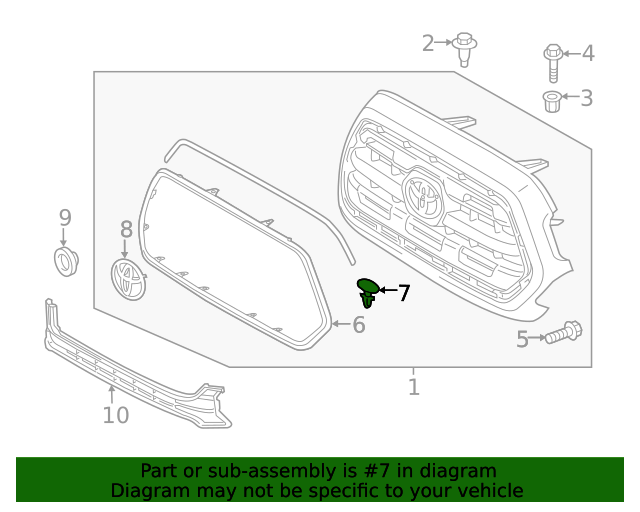 2
4
3
9
8
7
6
5
1
10

Part or sub-assembly is #7 in diagram
Diagram may not be specific to your vehicle