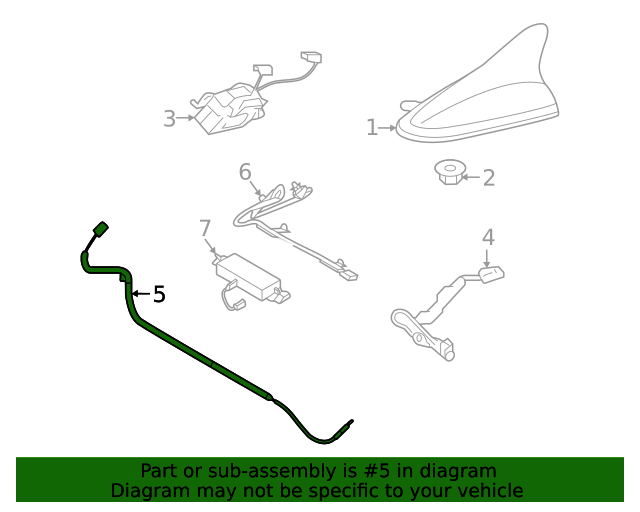 3
1
6
2
7
4
5

Part or sub-assembly is #5 in diagram
Diagram may not be specific to your vehicle