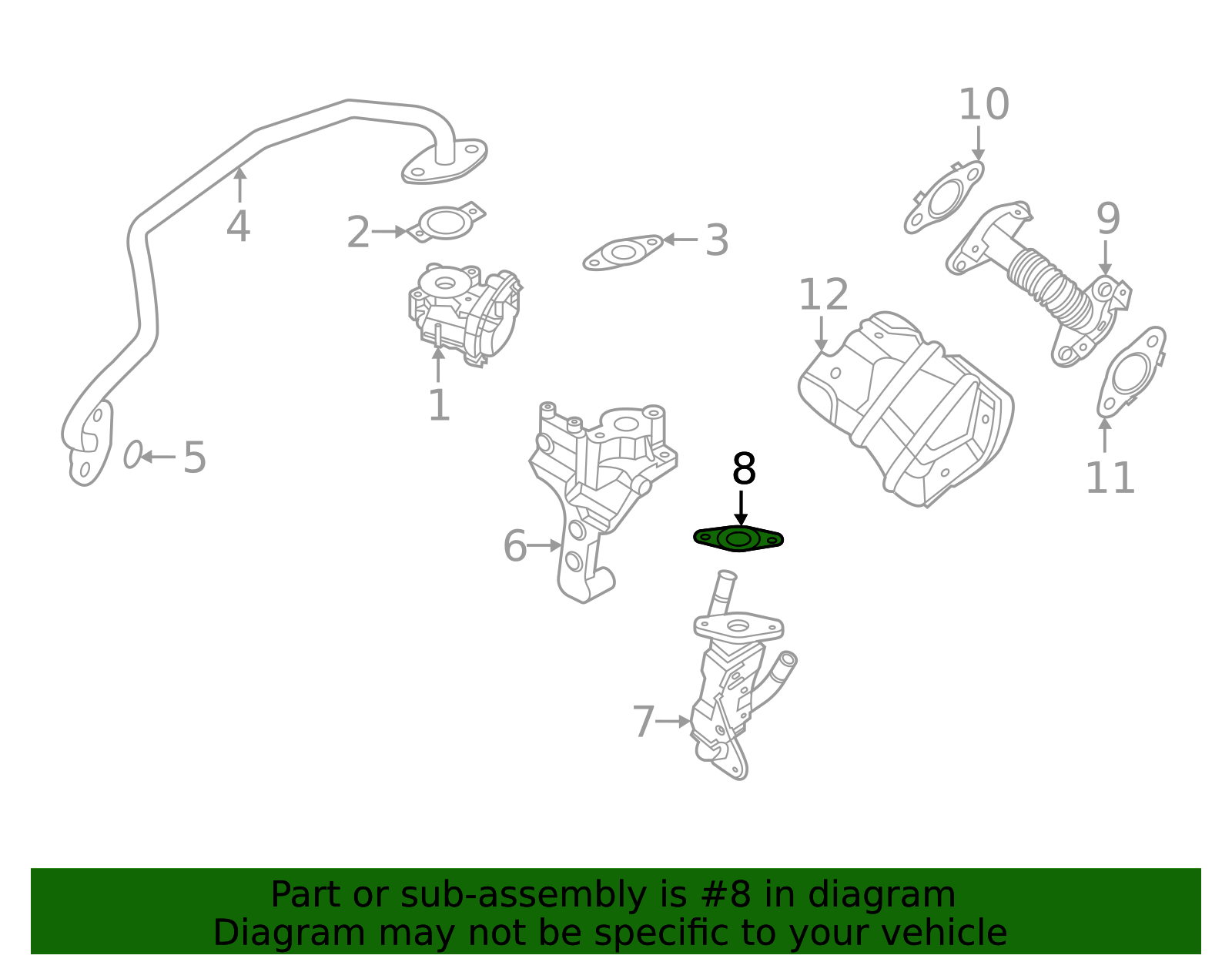 10
4
2
3
9
12
1
5
8
11
6
7

Part or sub-assembly is #8 in diagram
Diagram may not be specific to your vehicle