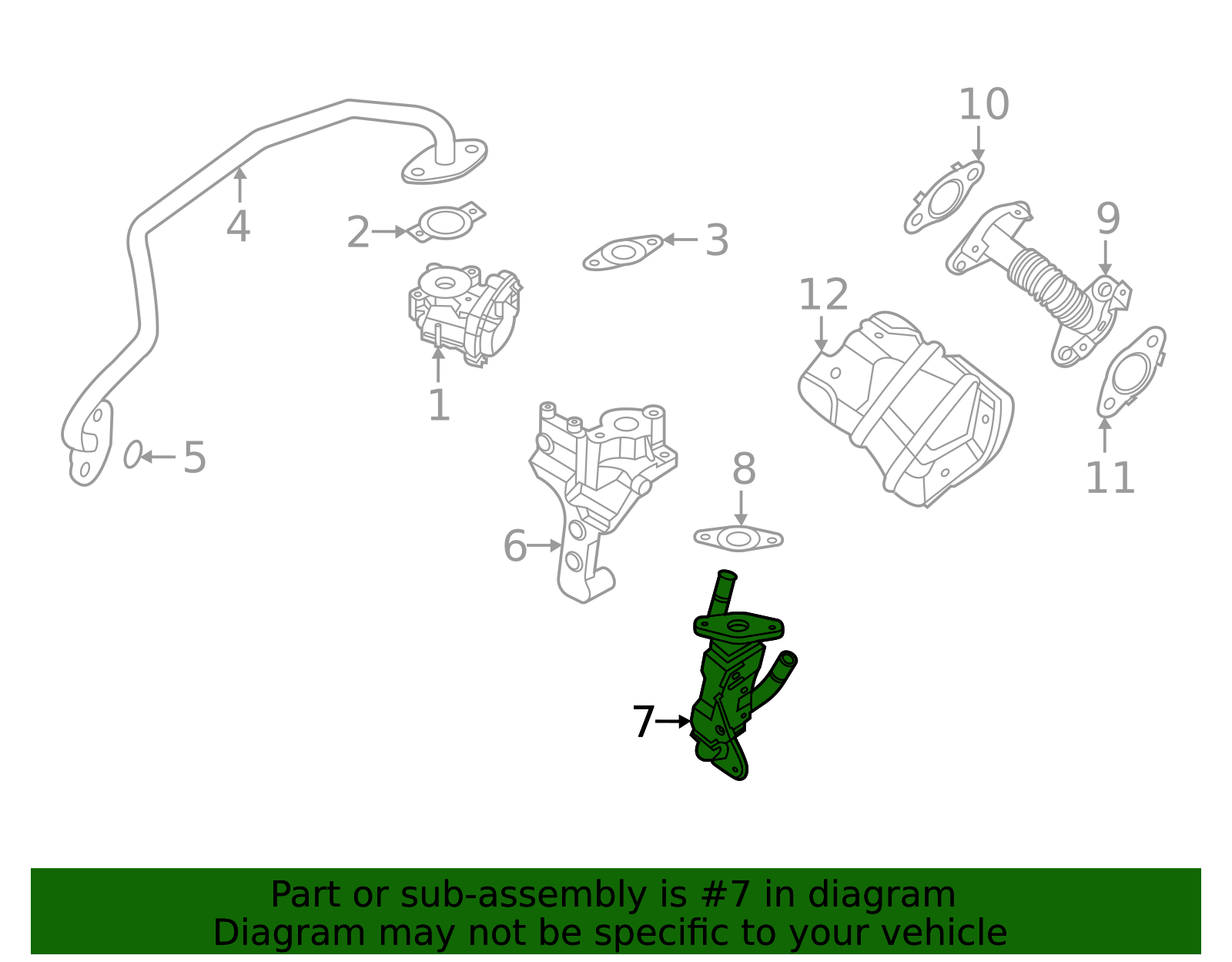 10
4
2
3
9
12
1
5
8
11
6
7

Part or sub-assembly is #7 in diagram
Diagram may not be specific to your vehicle