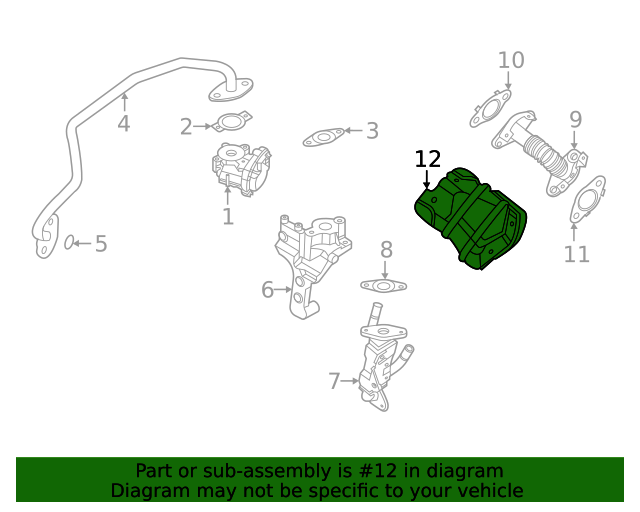 10
4
2
3
9
12
1
5
11
8
6
7
Part or sub-assembly is #12 in diagram
Diagram may not be specific to your vehicle