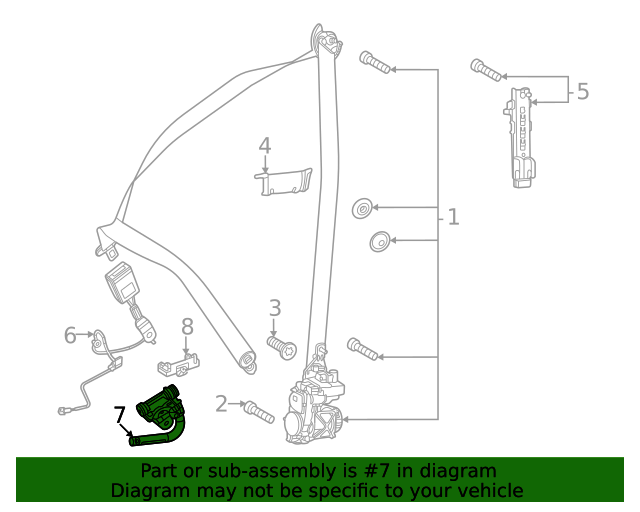 5
4
1
3
6
8
2
7
Part or sub-assembly is #7 in diagram
Diagram may not be specific to your vehicle