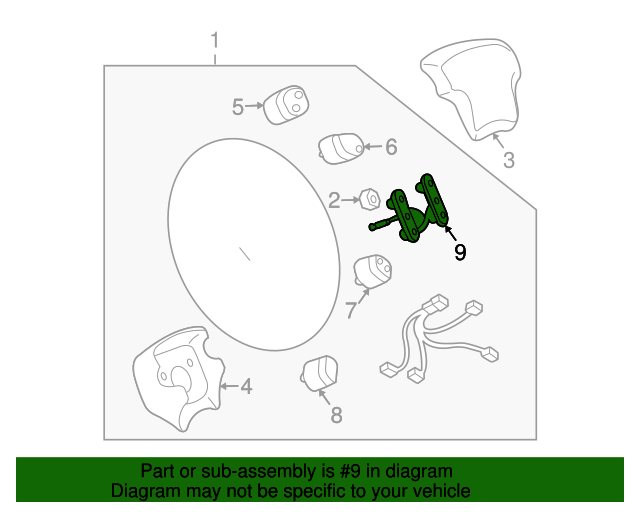 1
5
6
3
2
9
7
4
8

Part or sub-assembly is #9 in diagram
Diagram may not be specific to your vehicle