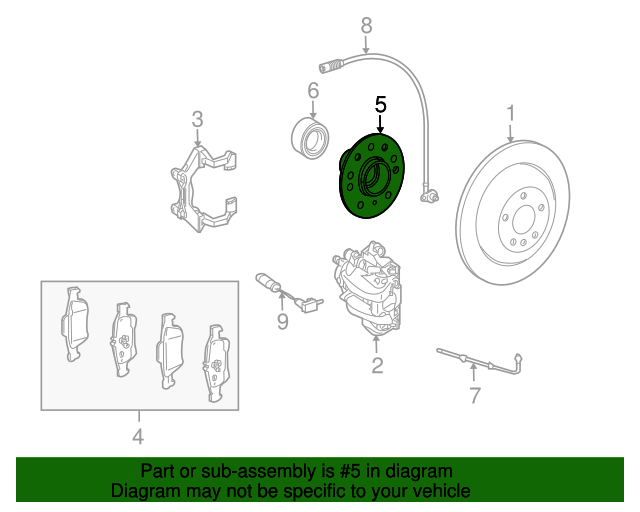 8
6
5
3
1
9
2
7
4

Part or sub-assembly is #5 in diagram
Diagram may not be specific to your vehicle