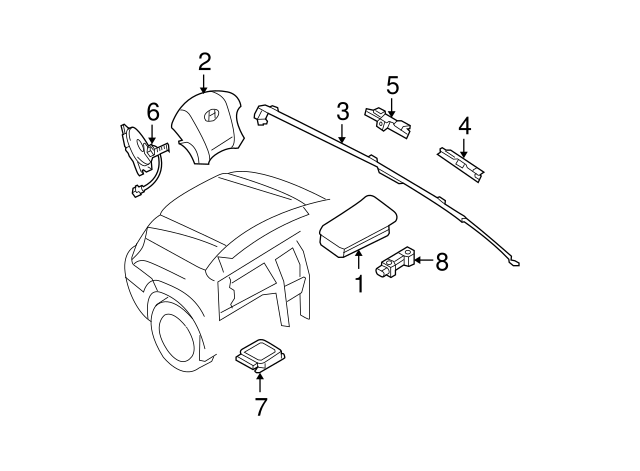 2
6
3
5
4
8
1
7