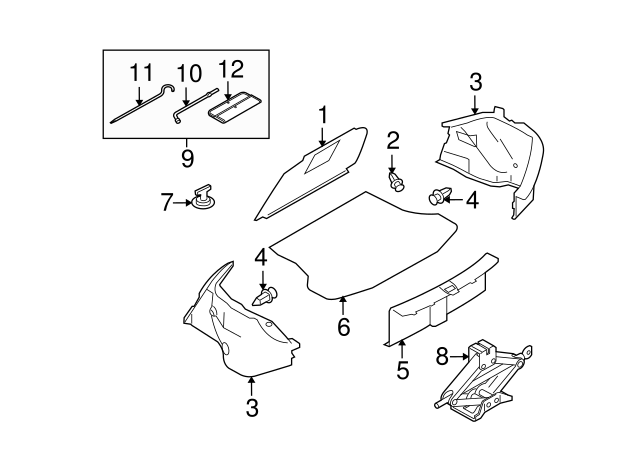 11
10
12
9
1
2
3
7
4
4
6
5
8
3