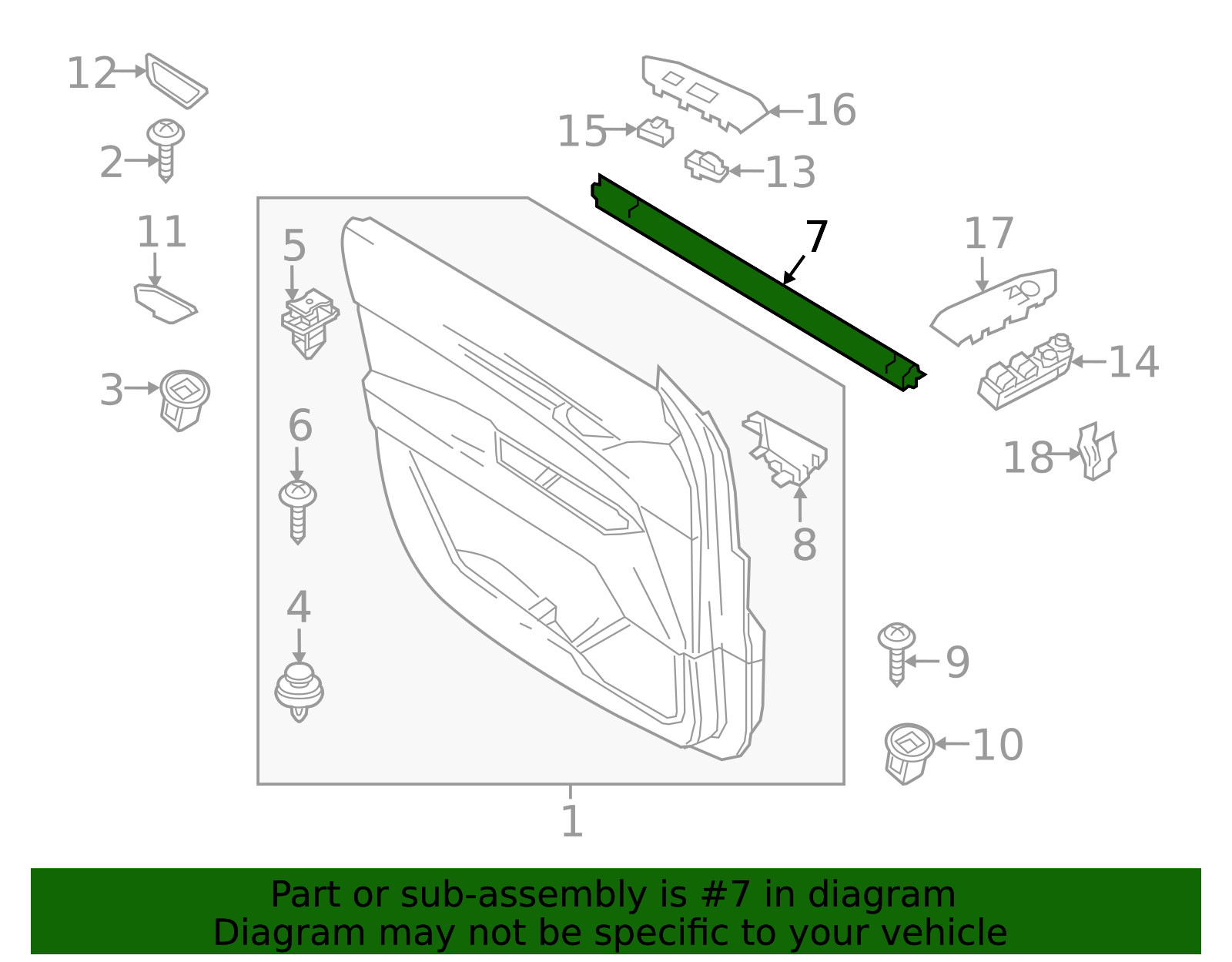 12
2
11
3
5
6
4
15
16
13
7
17
14
18
8
9
10
1

Part or sub-assembly is #7 in diagram
Diagram may not be specific to your vehicle