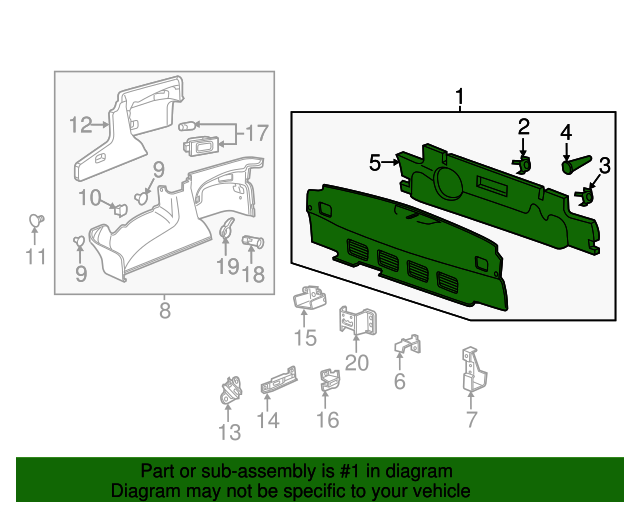 1
2
4
3
5
12
17
9
10
11
9
19
18
8
15
20
6
7
13
14
16

Part or sub-assembly is #1 in diagram
Diagram may not be specific to your vehicle