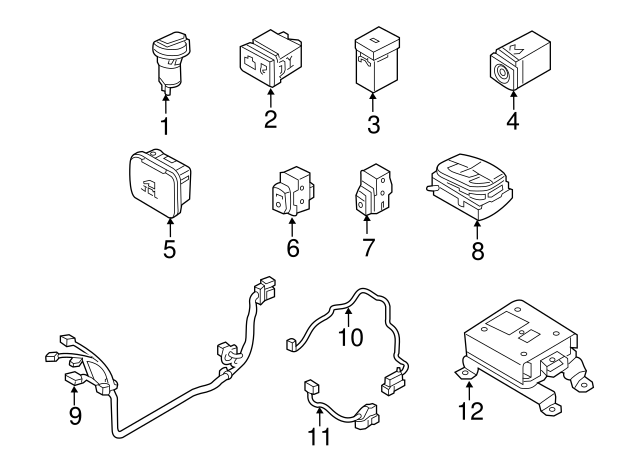 1
2
3
4
5
6
7
8
9
10
11
12