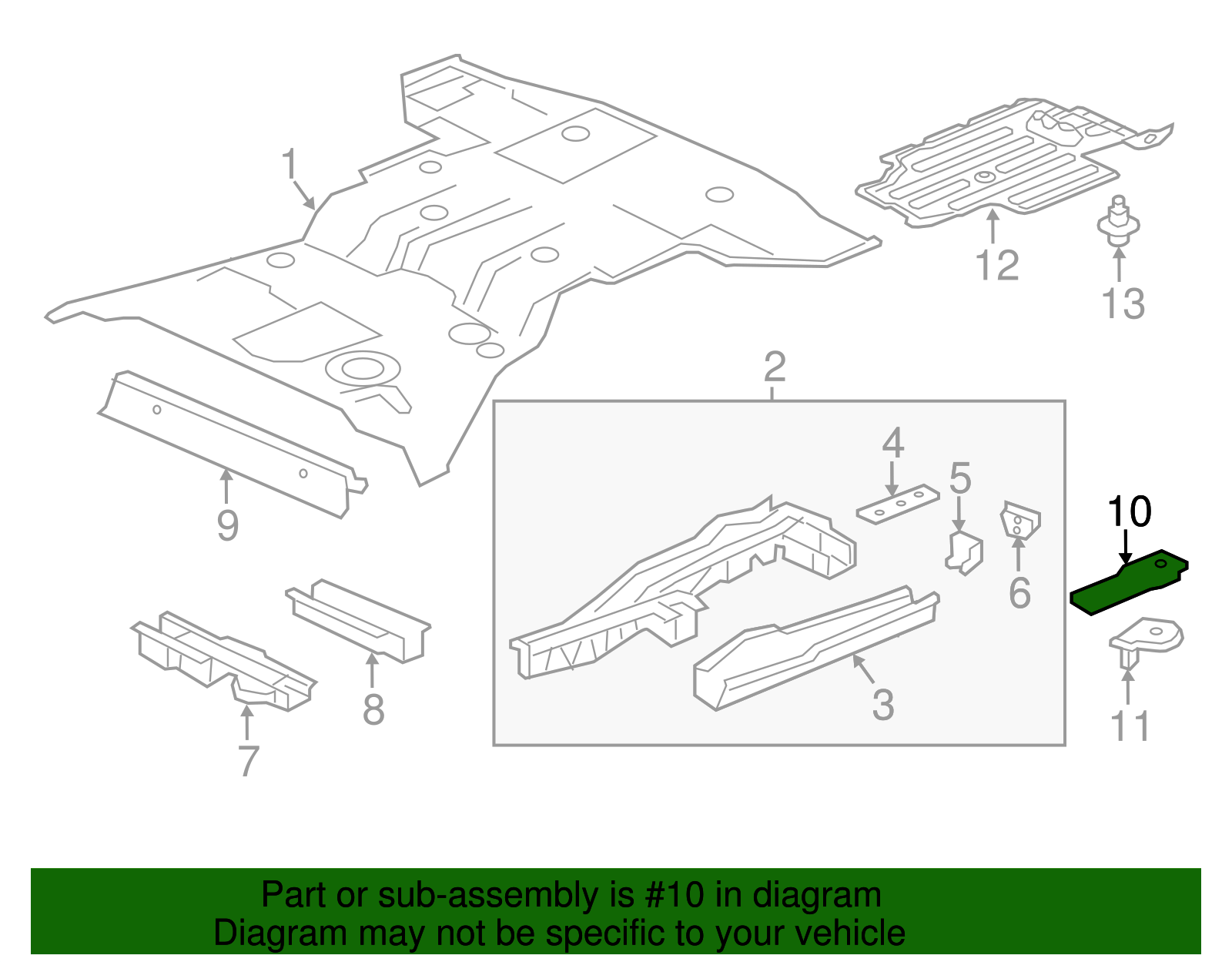 1
12
13
2
4
5
6
10
9
8
7
3
11

Part or sub-assembly is #10 in diagram
Diagram may not be specific to your vehicle