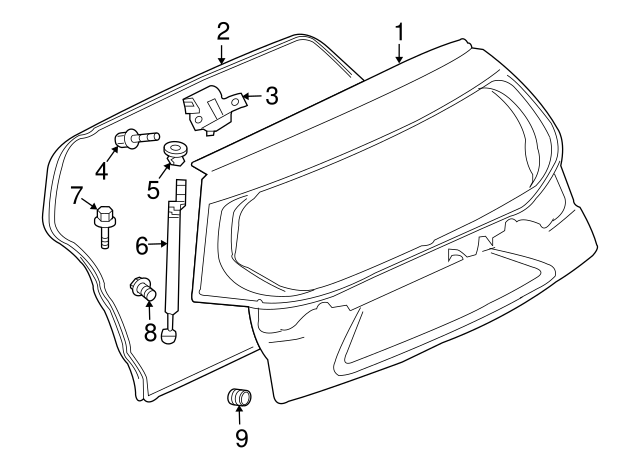 2
1
3
4
5
7
6
8
9